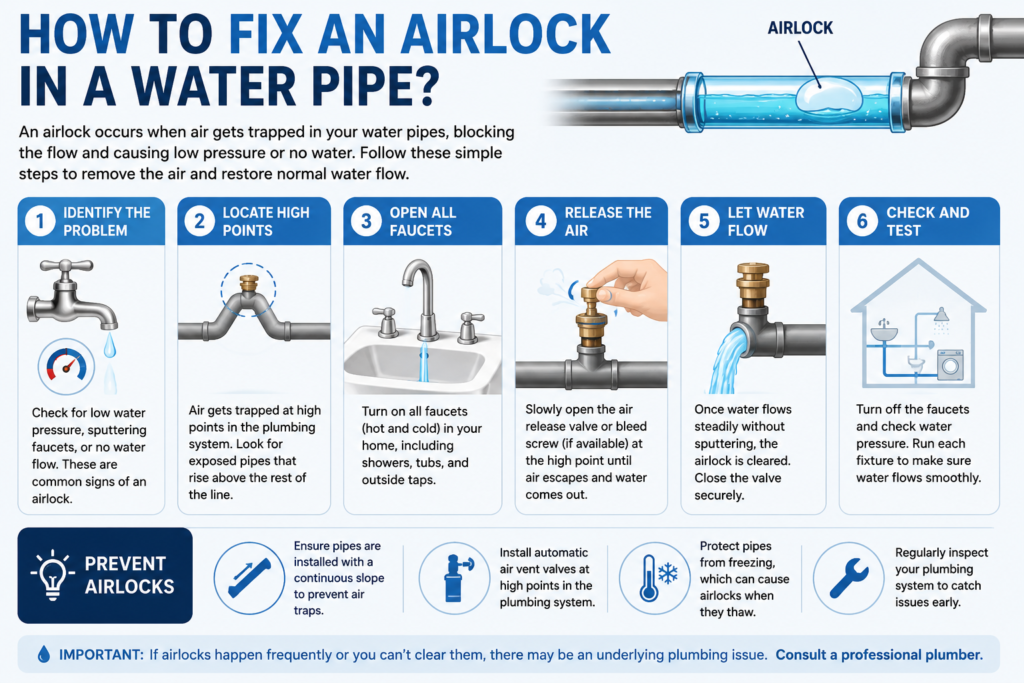 HOW TO FIX AN AIRLOCK IN A WATER PIPE?

AIRLOCK

An airlock occurs when air gets trapped in your water pipes, blocking the flow and causing low pressure or no water. Follow these simple steps to remove the air and restore normal water flow.

1 IDENTIFY THE PROBLEM

Check for low water pressure, sputtering faucets, or no water flow. These are common signs of an airlock.

2 LOCATE HIGH POINTS

Air gets trapped at high points in the plumbing system. Look for exposed pipes that rise above the rest of the line.

3 OPEN ALL FAUCETS

Turn on all faucets (hot and cold) in your home, including showers, tubs, and outside taps.

4 RELEASE THE AIR

Slowly open the air release valve or bleed screw (if available) at the high point until air escapes and water comes out.

5 LET WATER FLOW

Once water flows steadily without sputtering, the airlock is cleared. Close the valve securely.

6 CHECK AND TEST

Turn off the faucets and check water pressure. Run each fixture to make sure water flows smoothly.

PREVENT AIRLOCKS

Ensure pipes are installed with a continuous slope to prevent air traps.

Install automatic air vent valves at high points in the plumbing system.

Protect pipes from freezing, which can cause airlocks when they thaw.

Regularly inspect your plumbing system to catch issues early.

IMPORTANT: If airlocks happen frequently or you can't clear them, there may be an underlying plumbing issue. Consult a professional plumber.